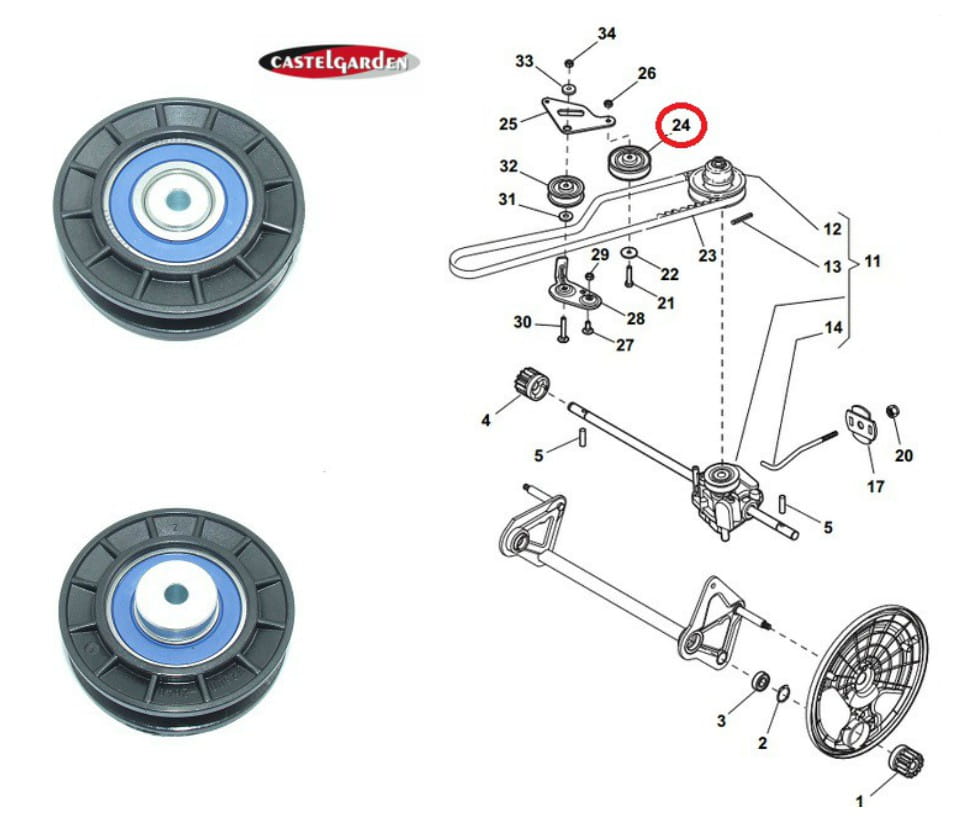 CASTELGARDEN

34
33
26
25
24
32
31
12
23
13
11
29
22
21
28
30
27
14
4
5
20
17
5
3
2
1