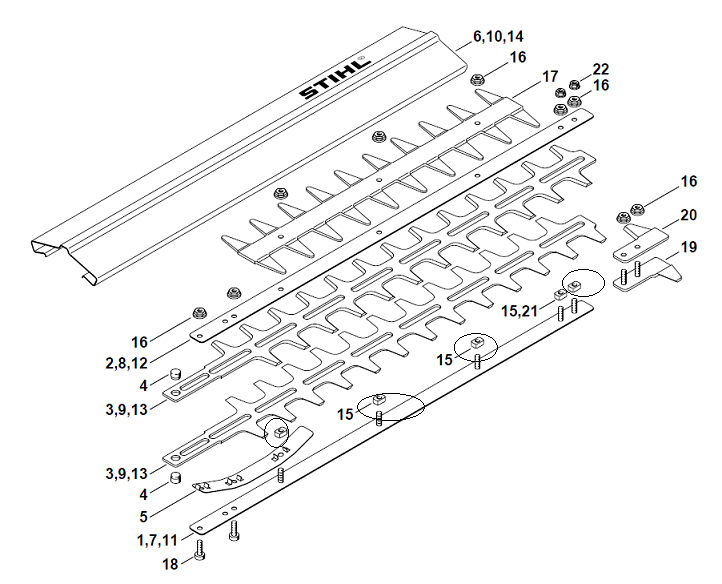 STIHL®
6,10,14
16
17
22
16
16
20
19
15,21
15
15
16
2,8,12
4
3,9,13
3,9,13
4
5
1,7,11
18