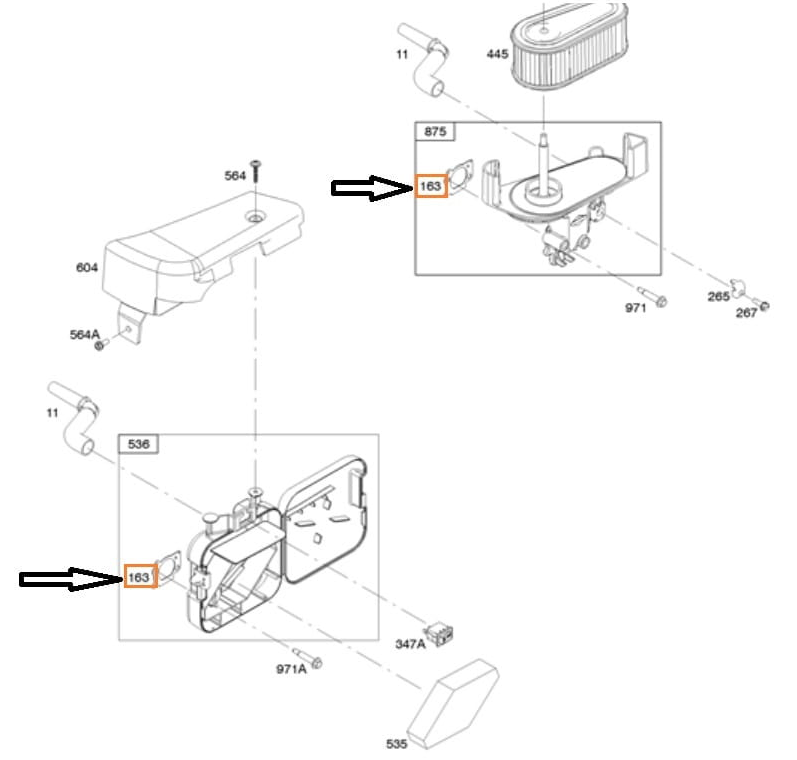 11
445
875
163
564
604
971
265
267
564A
11
536
163
347A
971A
535