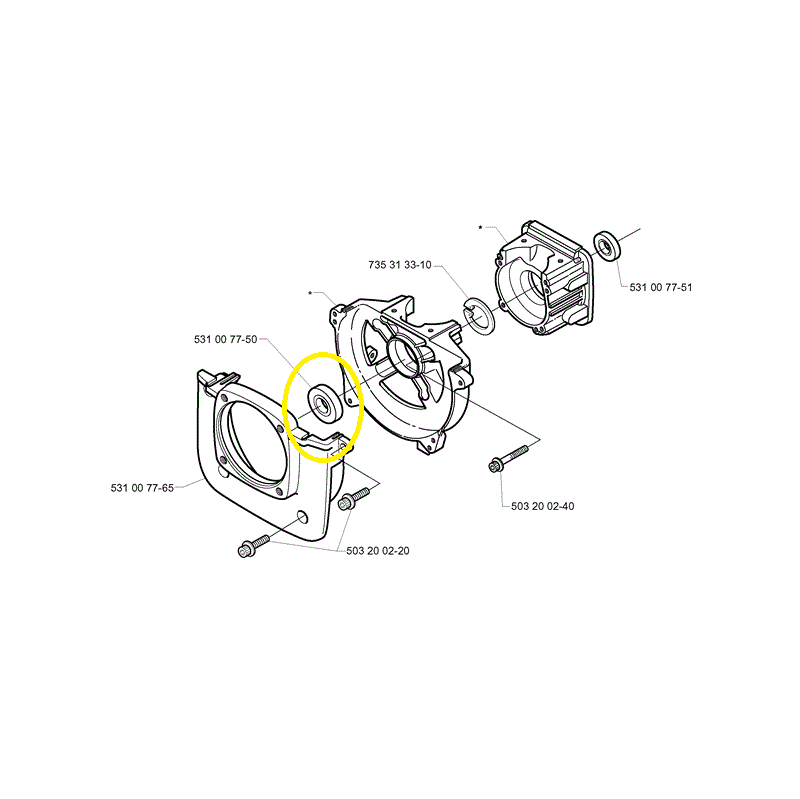 *
735 31 33-10
531 00 77-51
*
531 00 77-50
531 00 77-65
503 20 02-40
503 20 02-20