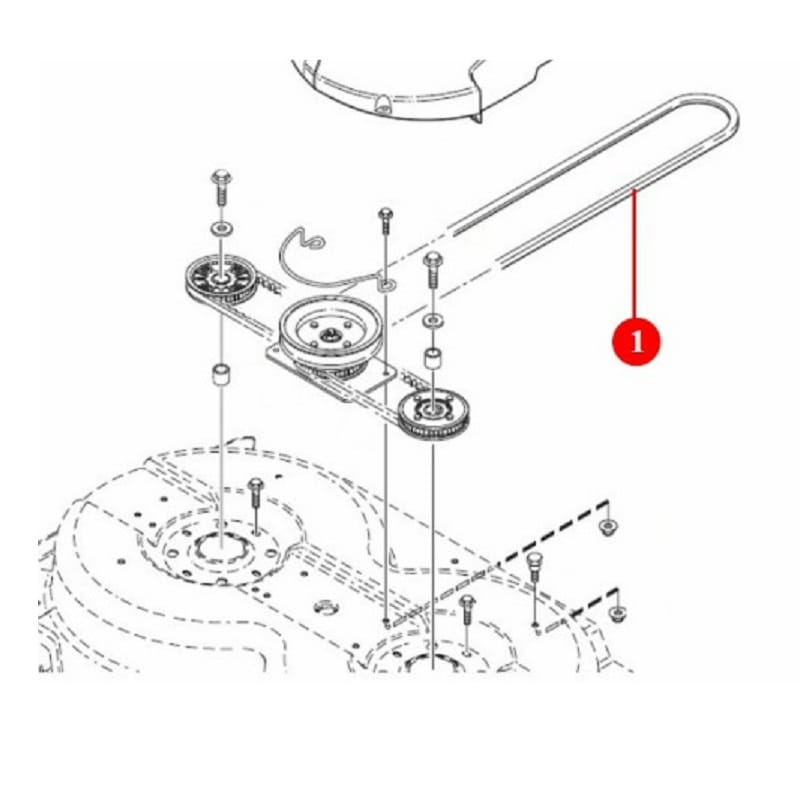 1