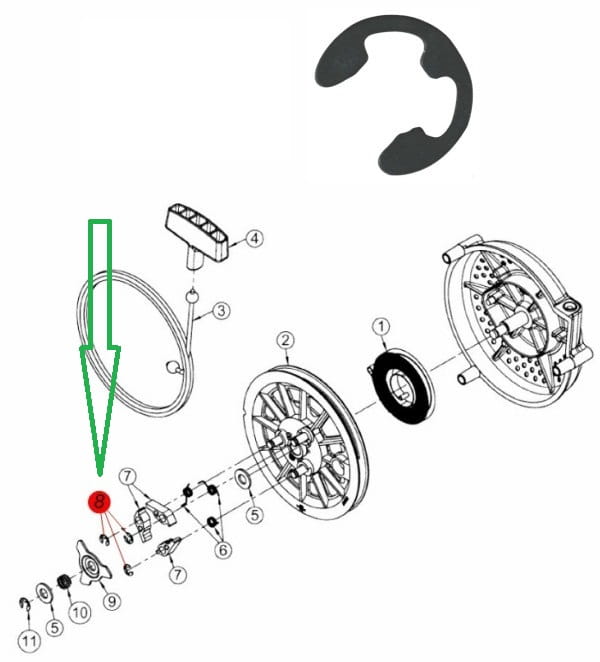 4
3
2
1
7
8
5
6
7
9
10
5
11