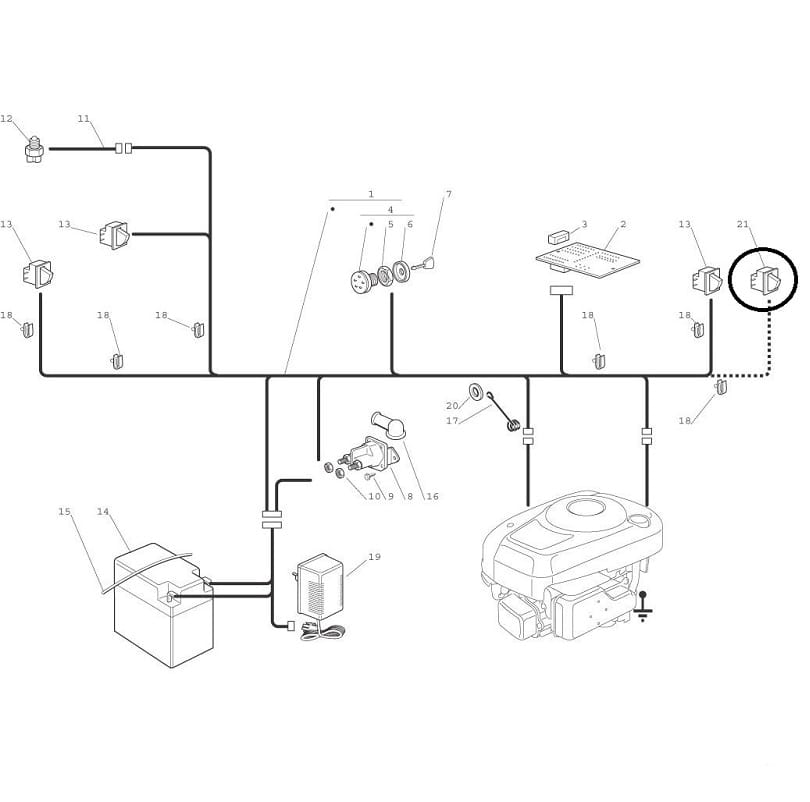 12
11
13
13
18
18
18
1
4
5
6
7
3
2
13
21
18
18
18
20
17
10
9
8
16
15
14
19